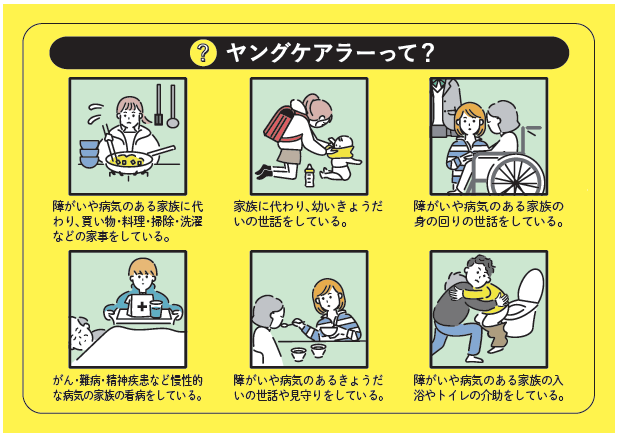 ? ヤングケアラーって？

障がいや病気のある家族に代わり、買い物・料理・掃除・洗濯などの家事をしている。

家族に代わり、幼いきょうだいの世話をしている。

障がいや病気のある家族の身の回りの世話をしている。

がん・難病・精神疾患など慢性的な病気の家族の看病をしている。

障がいや病気のあるきょうだいの世話や見守りをしている。

障がいや病気のある家族の入浴やトイレの介助をしている。